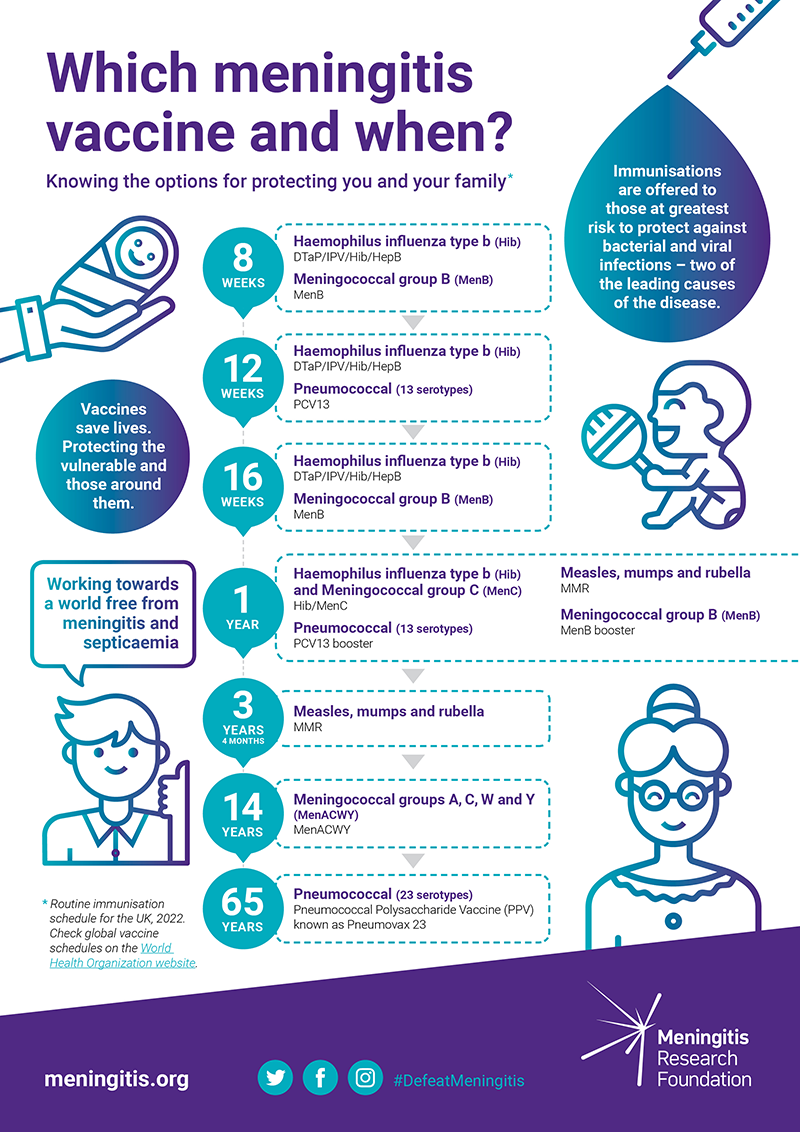 Which meningitis vaccine and when?

Knowing the options for protecting you and your family*

Immunisations are offered to those at greatest risk to protect against bacterial and viral infections – two of the leading causes of the disease.

8 WEEKS
Haemophilus influenza type b (Hib)
DTaP/IPV/Hib/HepB
Meningococcal group B (MenB)
MenB

12 WEEKS
Haemophilus influenza type b (Hib)
DTaP/IPV/Hib/HepB
Pneumococcal (13 serotypes)
PCV13

Vaccines save lives. Protecting the vulnerable and those around them.

16 WEEKS
Haemophilus influenza type b (Hib)
DTaP/IPV/Hib/HepB
Meningococcal group B (MenB)
MenB

Working towards a world free from meningitis and septicaemia

1 YEAR
Haemophilus influenza type b (Hib) and Meningococcal group C (MenC)
Hib/MenC
Pneumococcal (13 serotypes)
PCV13 booster
Measles, mumps and rubella
MMR
Meningococcal group B (MenB)
MenB booster

3 YEARS 4 MONTHS
Measles, mumps and rubella
MMR

14 YEARS
Meningococcal groups A, C, W and Y (MenACWY)
MenACWY

65 YEARS
Pneumococcal (23 serotypes)
Pneumococcal Polysaccharide Vaccine (PPV) known as Pneumovax 23

* Routine immunisation schedule for the UK, 2022. Check global vaccine schedules on the World Health Organization website.

meningitis.org

#DefeatMeningitis

Meningitis Research Foundation